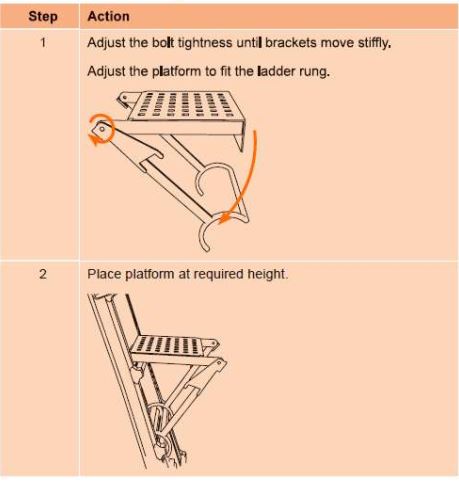 | Step | Action |
|---|---|
| 1 | Adjust the bolt tightness until brackets move stiffly. Adjust the platform to fit the ladder rung. |
| 2 | Place platform at required height. |